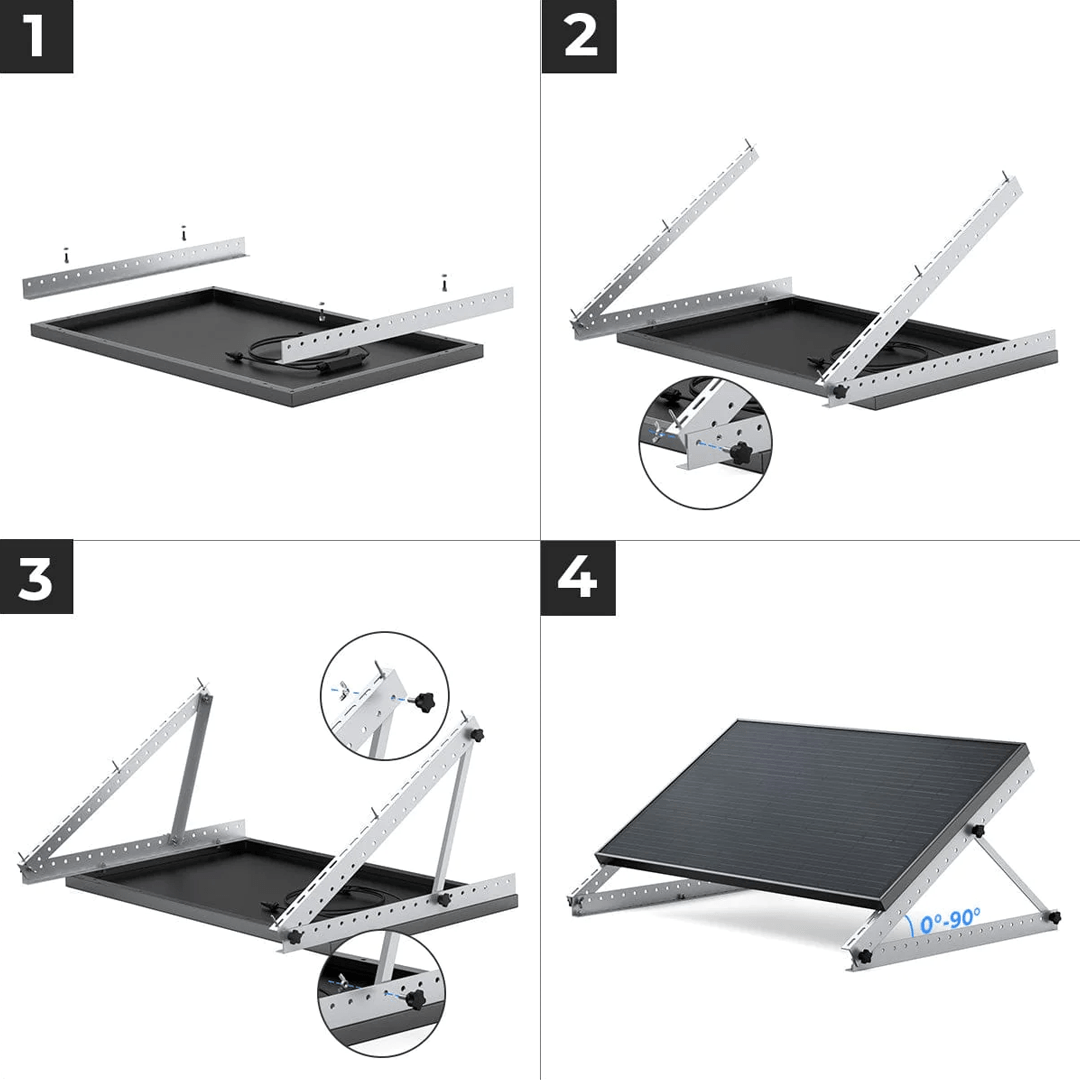 1

2

3

4

0°-90°